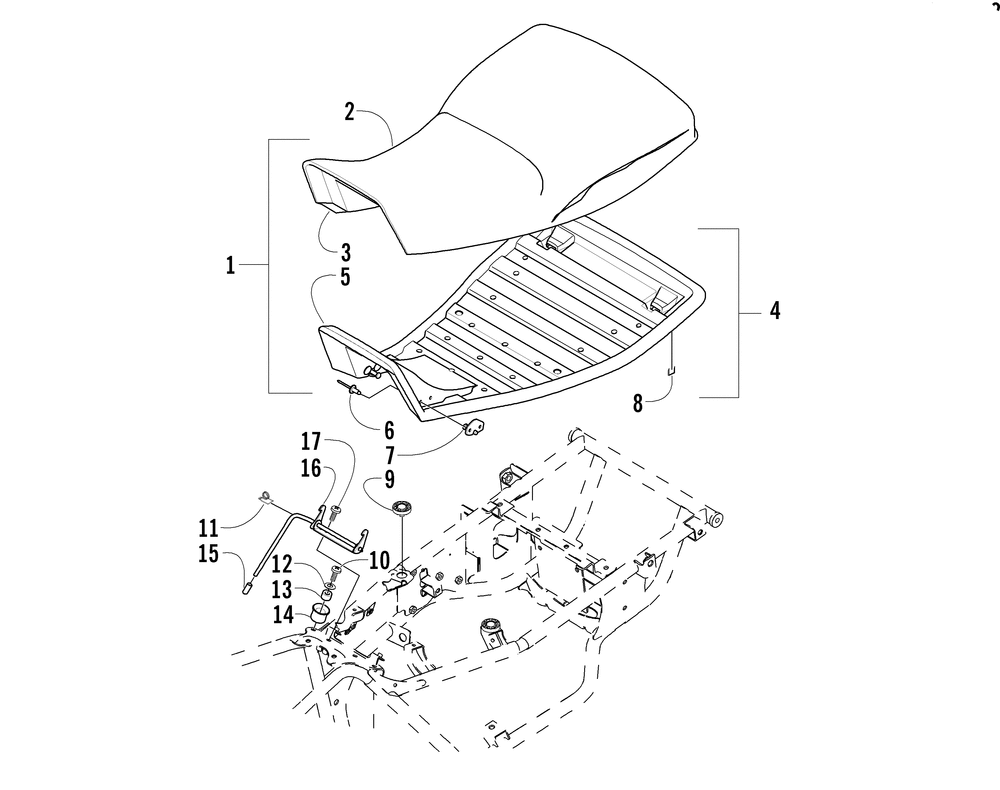 2
1
3
5
4
8
6
7
17
16
9
11
15
12
10
13
14